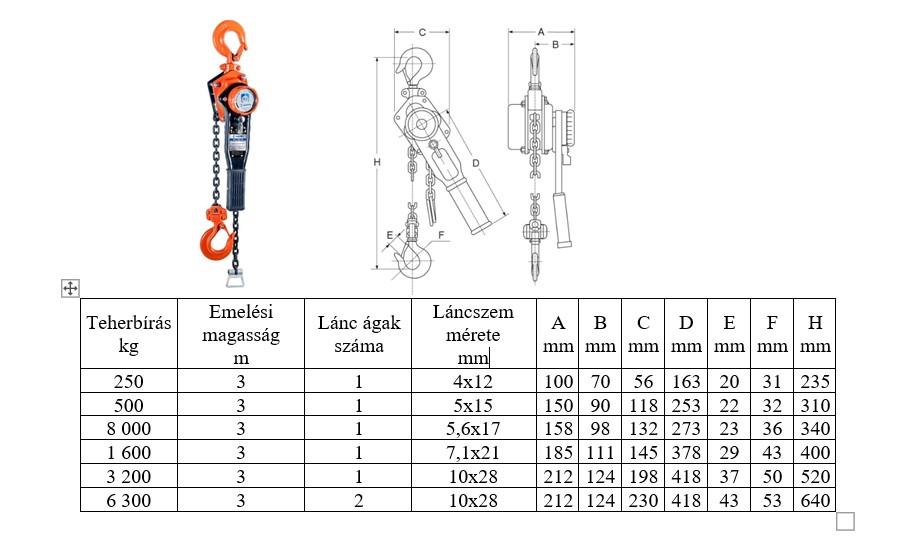 C
A
B
H
D
E
F

| Teherbírás kg | Emelési magasság m | Lánc ágak száma | Láncszem mérete mm | A mm | B mm | C mm | D mm | E mm | F mm | H mm |
|---|---|---|---|---|---|---|---|---|---|---|
| 250 | 3 | 1 | 4x12 | 100 | 70 | 56 | 163 | 20 | 31 | 235 |
| 500 | 3 | 1 | 5x15 | 150 | 90 | 118 | 253 | 22 | 32 | 310 |
| 8 000 | 3 | 1 | 5,6x17 | 158 | 98 | 132 | 273 | 23 | 36 | 340 |
| 1 600 | 3 | 1 | 7,1x21 | 185 | 111 | 145 | 378 | 29 | 43 | 400 |
| 3 200 | 3 | 1 | 10x28 | 212 | 124 | 198 | 418 | 37 | 50 | 520 |
| 6 300 | 3 | 2 | 10x28 | 212 | 124 | 230 | 418 | 43 | 53 | 640 |